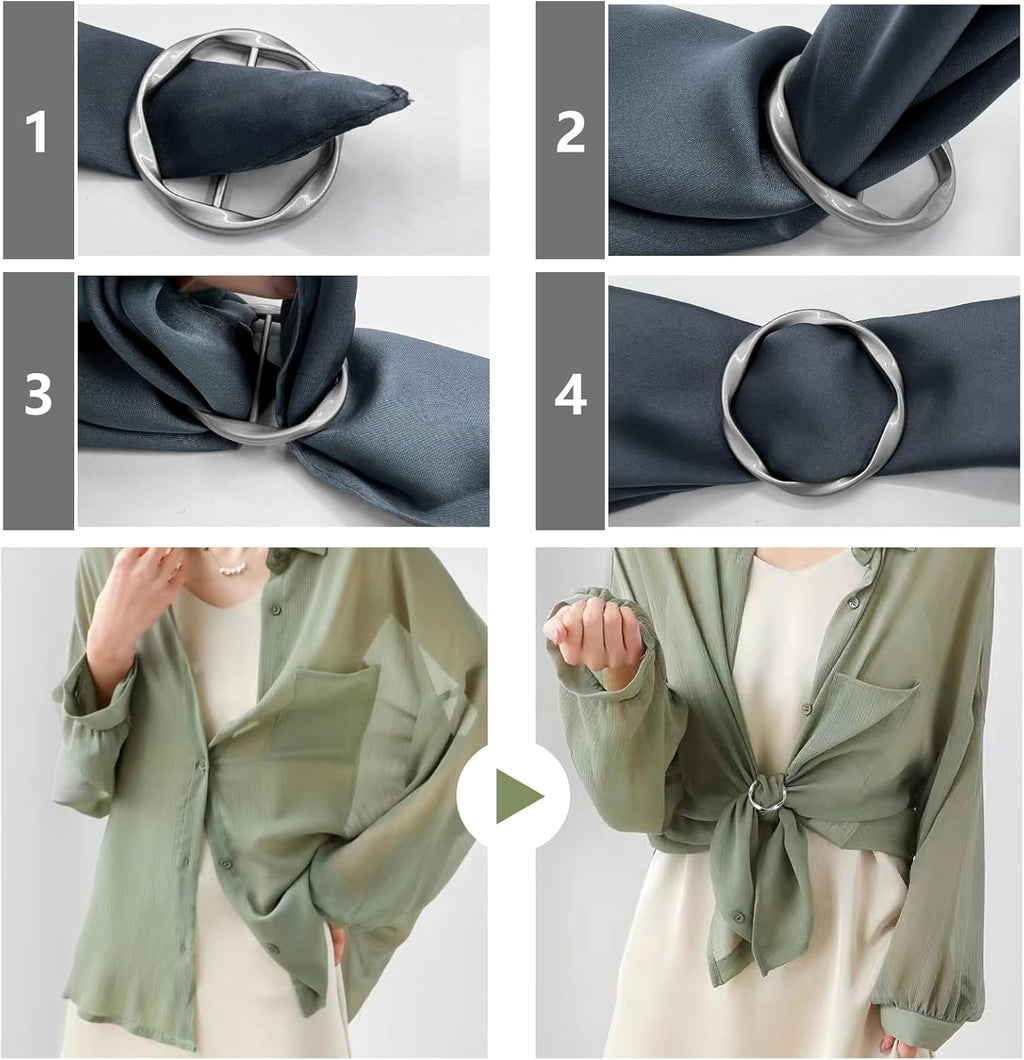 1
2
3
4